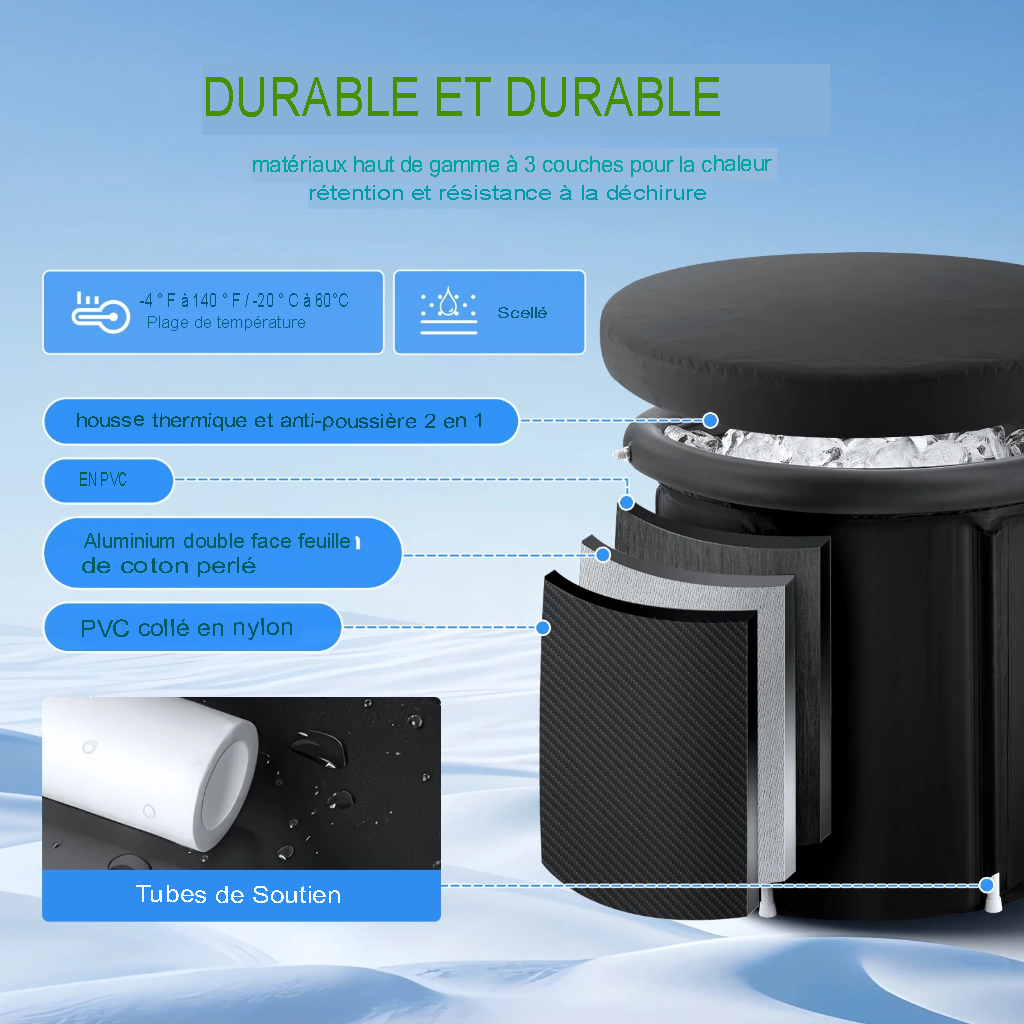 DURABLE ET DURABLE

matériaux haut de gamme à 3 couches pour la chaleur rétention et résistance à la déchirure

-4 ° F à 140 ° F / -20 ° C à 60°C
Plage de température

Scellé

housse thermique et anti-poussière 2 en 1

EN PVC

Aluminium double face feuille de coton perlé

PVC collé en nylon

Tubes de Soutien