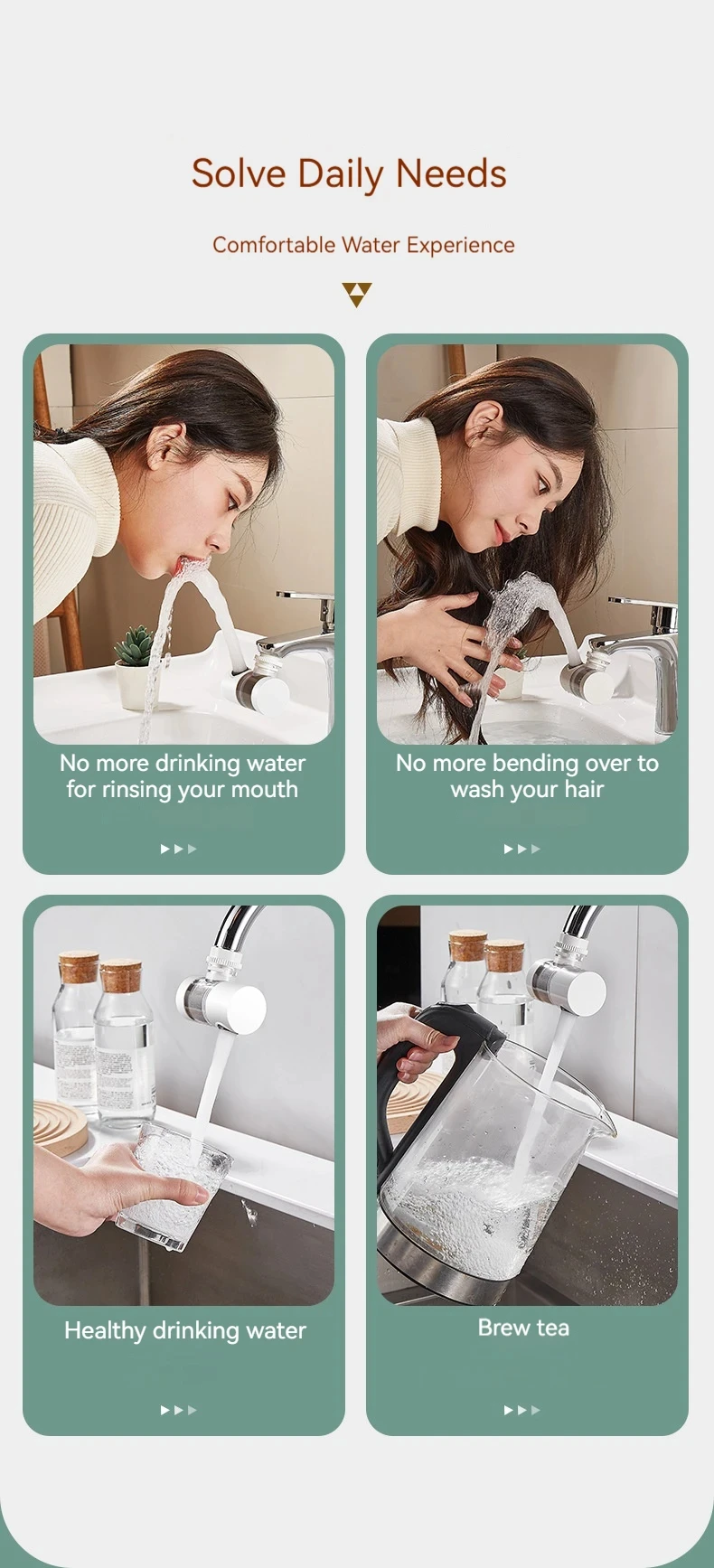 Solve Daily Needs

Comfortable Water Experience

No more drinking water for rinsing your mouth

No more bending over to wash your hair

Healthy drinking water

Brew tea