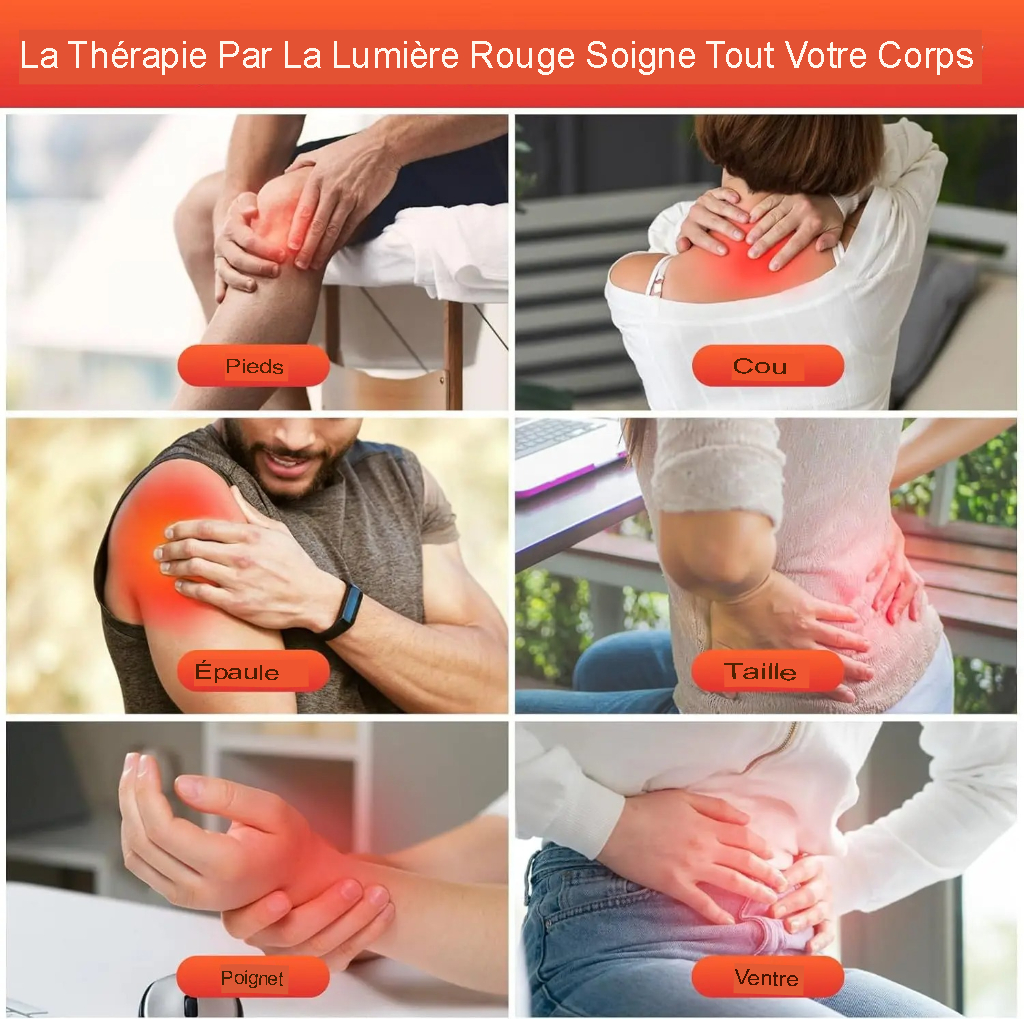 La Thérapie Par La Lumière Rouge Soigne Tout Votre Corps

Pieds

Cou

Épaule

Taille

Poignet

Ventre