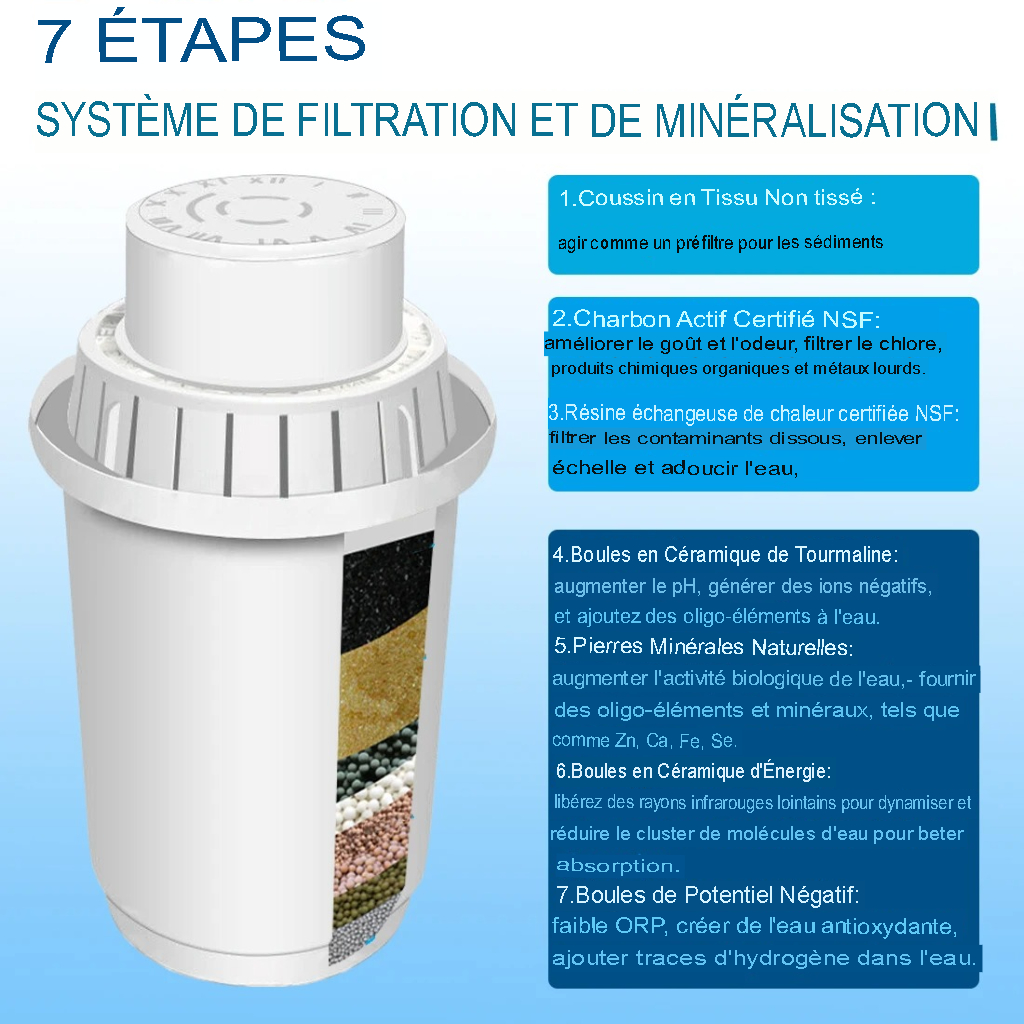 7 ÉTAPES

SYSTÈME DE FILTRATION ET DE MINÉRALISATION

1.Coussin en Tissu Non tissé :

agir comme un préfiltre pour les sédiments

2.Charbon Actif Certifié NSF:
améliorer le goût et l'odeur, filtrer le chlore, produits chimiques organiques et métaux lourds.

3.Résine échangeuse de chaleur certifiée NSF:
filtrer les contaminants dissous, enlever échelle et adoucir l'eau,

4.Boules en Céramique de Tourmaline:
augmenter le pH, générer des ions négatifs, et ajoutez des oligo-éléments à l'eau.

5.Pierres Minérales Naturelles:
augmenter l'activité biologique de l'eau,- fournir des oligo-éléments et minéraux, tels que comme Zn, Ca, Fe, Se.

6.Boules en Céramique d'Énergie:
libérez des rayons infrarouges lointains pour dynamiser et réduire le cluster de molécules d'eau pour beter absorption.

7.Boules de Potentiel Négatif:
faible ORP, créer de l'eau antioxydante, ajouter traces d'hydrogène dans l'eau.