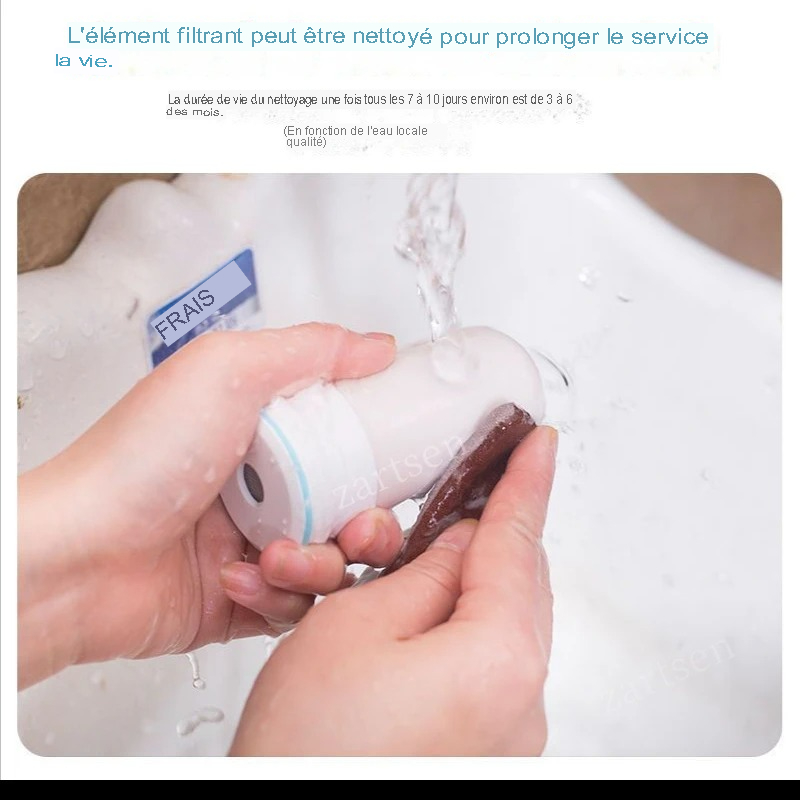 L'élément filtrant peut être nettoyé pour prolonger le service la vie.

La durée de vie du nettoyage une fois tous les 7 à 10 jours environ est de 3 à 6 des mois.

(En fonction de l'eau locale qualité)

FRAIS

zartsen

zartsen