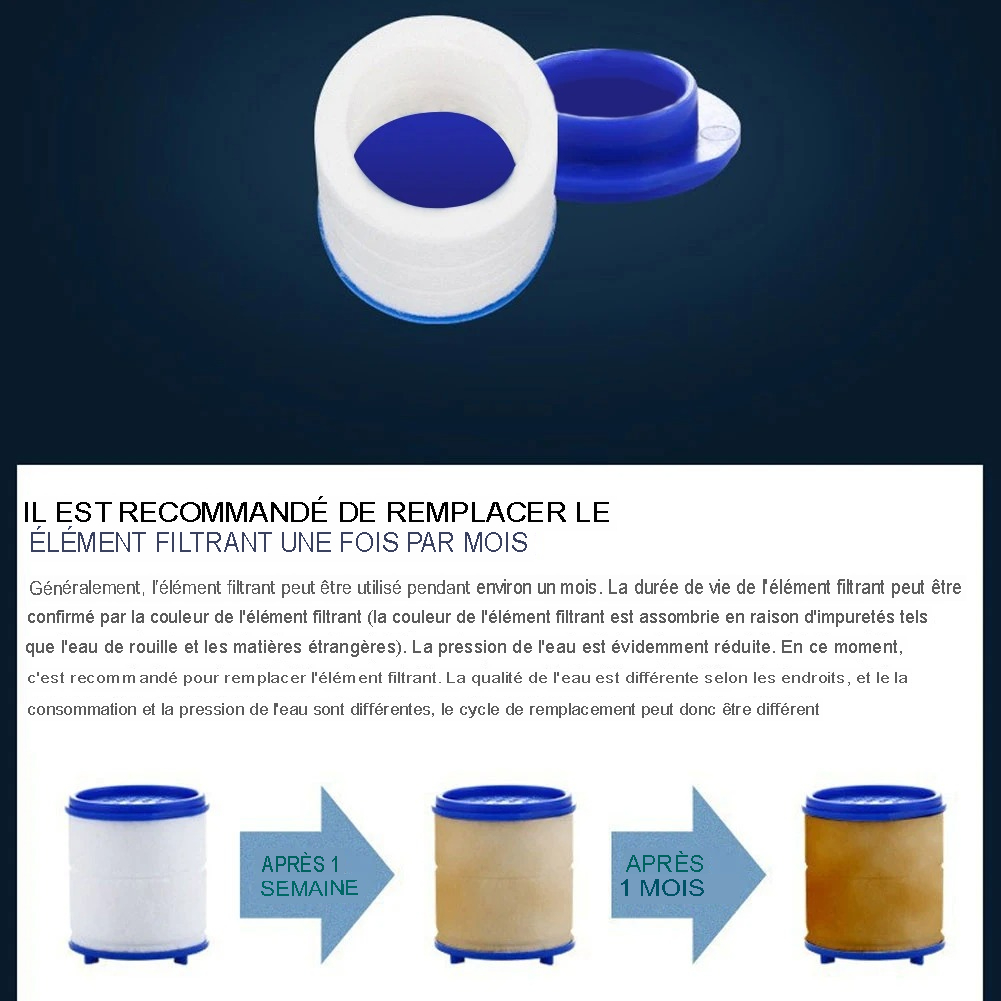 IL EST RECOMMANDÉ DE REMPLACER LE
ÉLÉMENT FILTRANT UNE FOIS PAR MOIS

Généralement, l'élément filtrant peut être utilisé pendant environ un mois. La durée de vie de l'élément filtrant peut être confirmé par la couleur de l'élément filtrant (la couleur de l'élément filtrant est assombrie en raison d'impuretés tels que l'eau de rouille et les matières étrangères). La pression de l'eau est évidemment réduite. En ce moment, c'est recommandé pour remplacer l'élément filtrant. La qualité de l'eau est différente selon les endroits, et le la consommation et la pression de l'eau sont différentes, le cycle de remplacement peut donc être différent

APRÈS 1 SEMAINE

APRÈS 1 MOIS